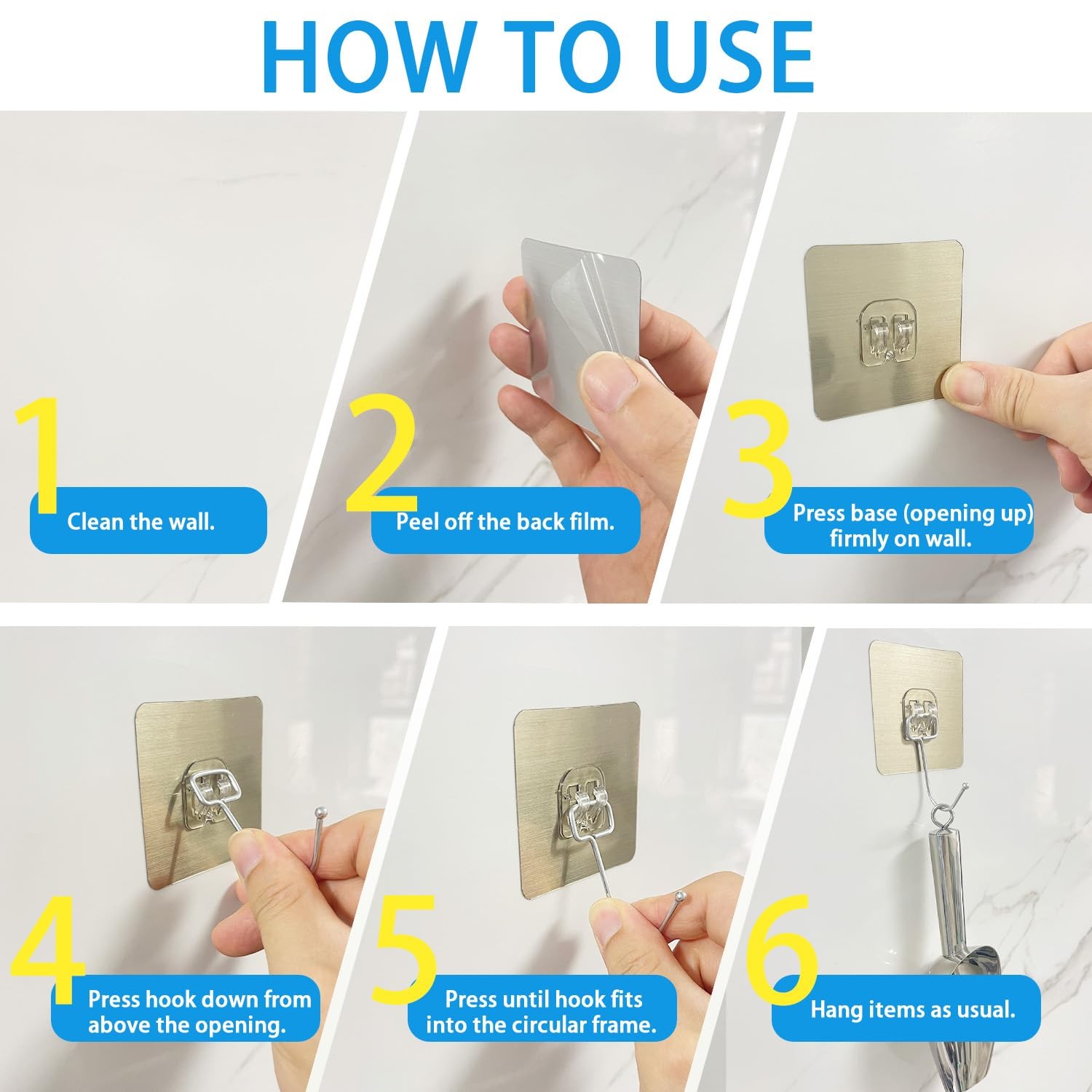 HOW TO USE

1
Clean the wall.

2
Peel off the back film.

3
Press base (opening up) firmly on wall.

4
Press hook down from above the opening.

5
Press until hook fits into the circular frame.

6
Hang items as usual.